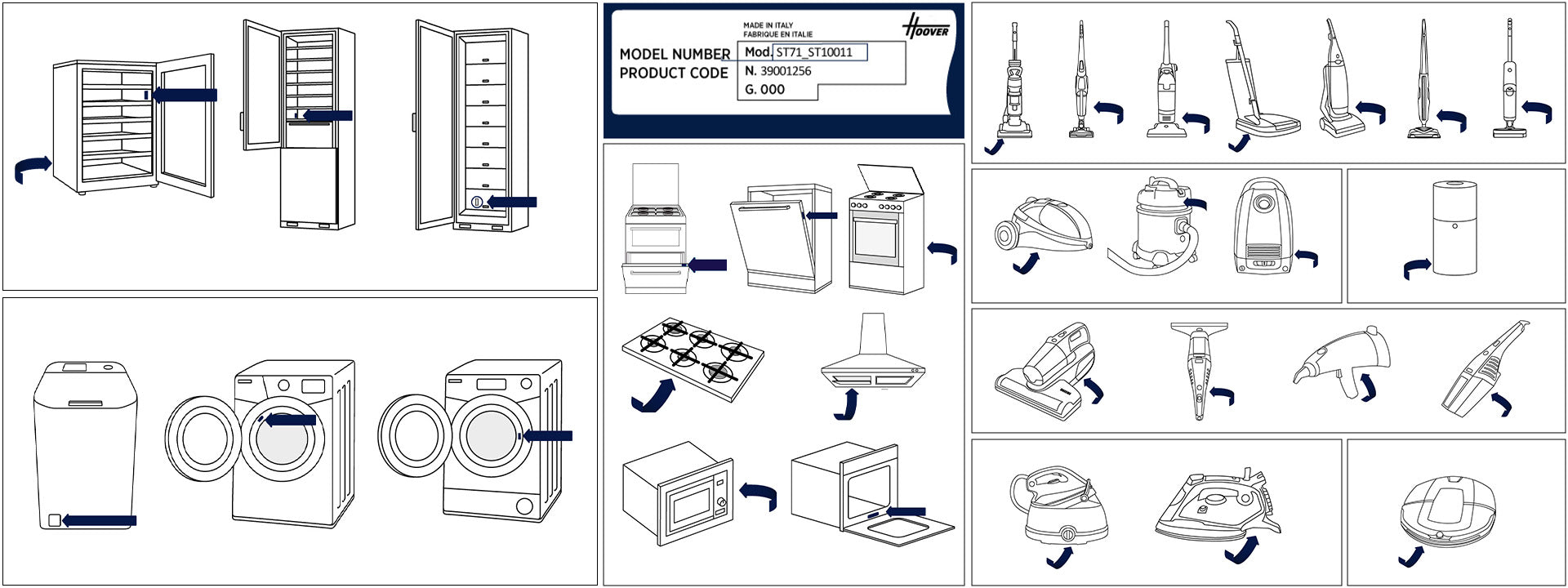 MADE IN ITALY
FABRIQUE EN ITALIE

HOOVER

MODEL NUMBER
PRODUCT CODE

Mod. ST71_ST10011
N. 39001256
G. 000