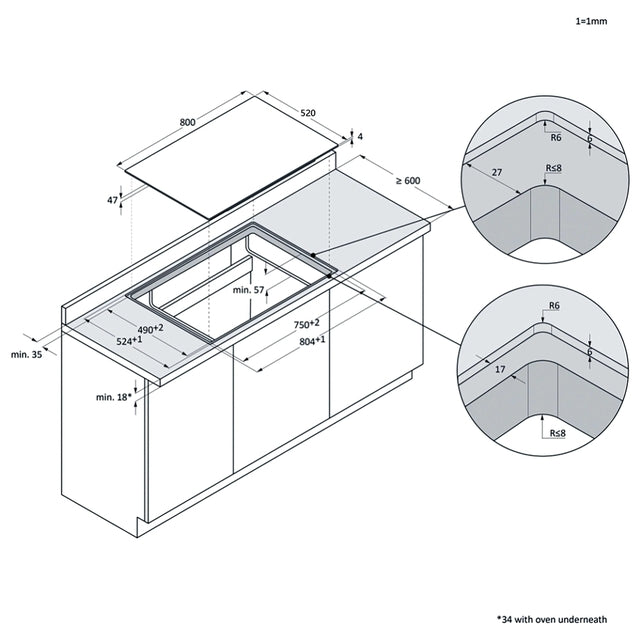 1=1mm

800

520

4

47

≥ 600

min. 57

$490^{+2}$

$524^{+1}$

$750^{+2}$

$804^{+1}$

min. 35

min. 18*

R6

6

27

R≤8

R6

6

17

R≤8

*34 with oven underneath