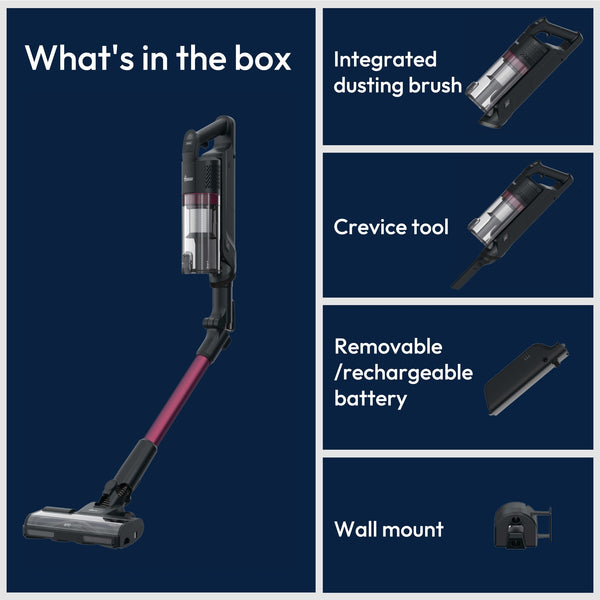 What's in the box

Integrated dusting brush

Crevice tool

Removable /rechargeable battery

Wall mount